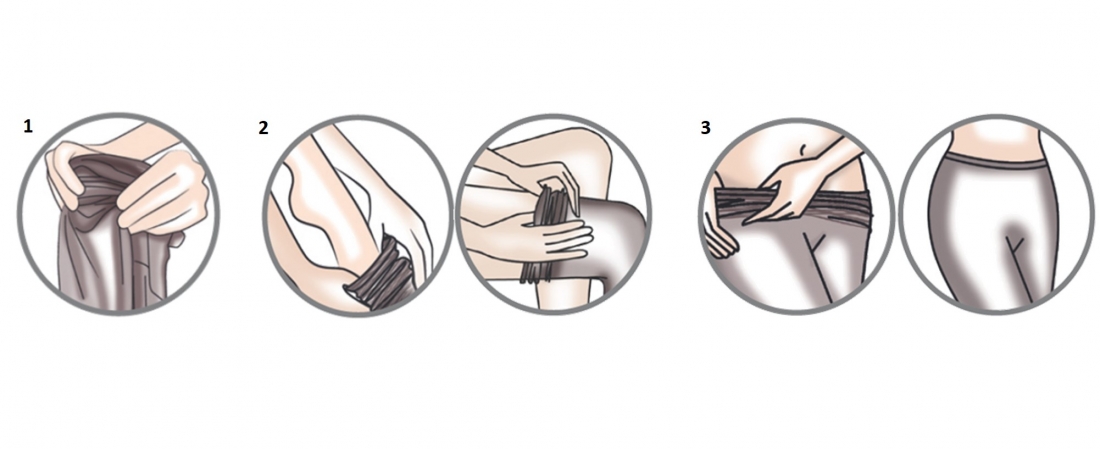 1

2

3